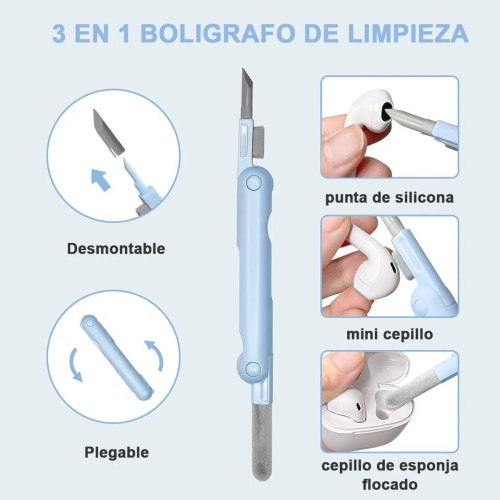 3 EN 1 BOLIGRAFO DE LIMPIEZA

Desmontable

Plegable

punta de silicona

mini cepillo

cepillo de esponja flocado