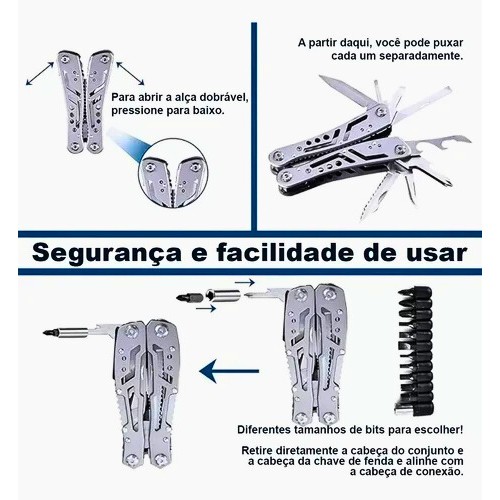 Para abrir a alça dobrável, pressione para baixo.

A partir daqui, você pode puxar cada um separadamente.

Segurança e facilidade de usar

Diferentes tamanhos de bits para escolher!

Retire diretamente a cabeça do conjunto e a cabeça da chave de fenda e alinhe com a cabeça de conexão.