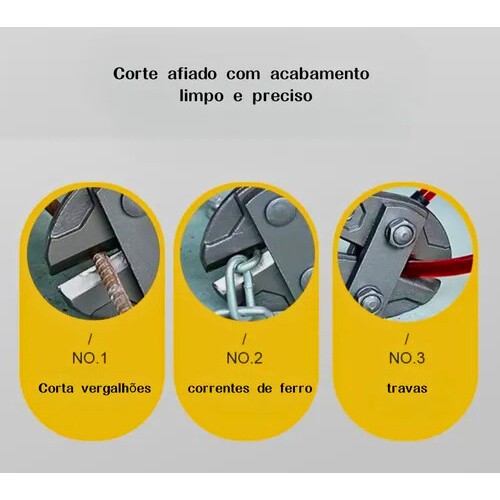 Corte afiado com acabamento limpo e preciso

/
NO.1
Corta vergalhões

/
NO.2
correntes de ferro

/
NO.3
travas