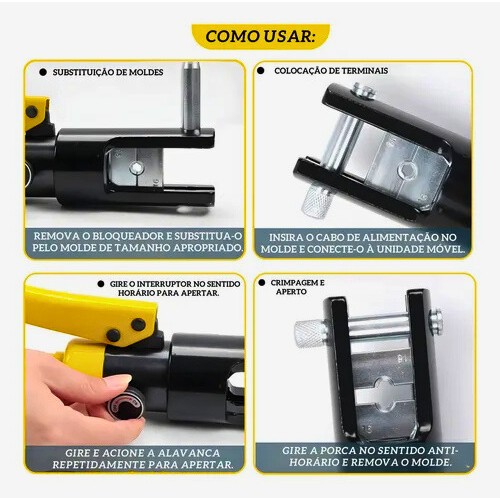 COMO USAR:

SUBSTITUIÇÃO DE MOLDES

REMOVA O BLOQUEADOR E SUBSTITUA-O PELO MOLDE DE TAMANHO APROPRIADO.

COLOCAÇÃO DE TERMINAIS

INSIRA O CABO DE ALIMENTAÇÃO NO MOLDE E CONECTE-O À UNIDADE MÓVEL.

GIRE O INTERRUPTOR NO SENTIDO HORÁRIO PARA APERTAR.

GIRE E ACIONE A ALAVANCA REPETIDAMENTE PARA APERTAR.

CRIMPAGEM E APERTO

GIRE A PORCA NO SENTIDO ANTI-HORÁRIO E REMOVA O MOLDE.