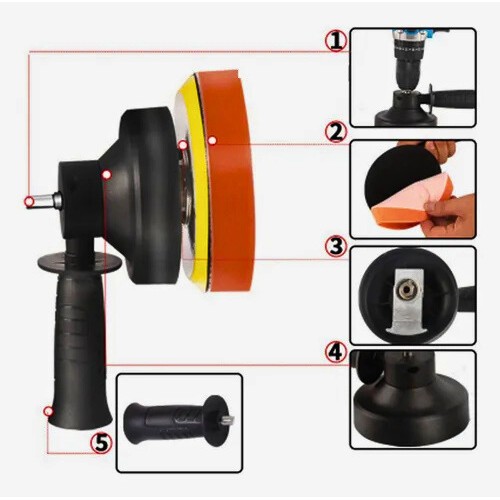 1
2
3
4
5