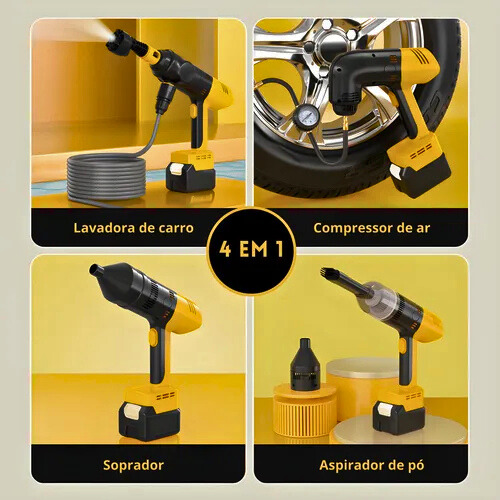 Lavadora de carro

Compressor de ar

4 EM 1

Soprador

Aspirador de pó