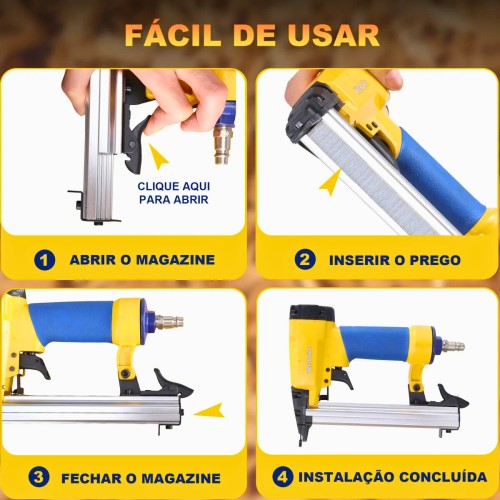 FÁCIL DE USAR

CLIQUE AQUI PARA ABRIR

1 ABRIR O MAGAZINE

2 INSERIR O PREGO

3 FECHAR O MAGAZINE

4 INSTALAÇÃO CONCLUÍDA