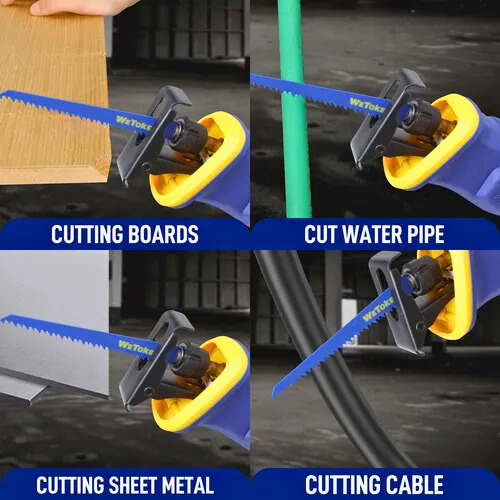 WETOKE

CUTTING BOARDS

WETOKE

CUT WATER PIPE

WETOKE

CUTTING SHEET METAL

WETOKE

CUTTING CABLE