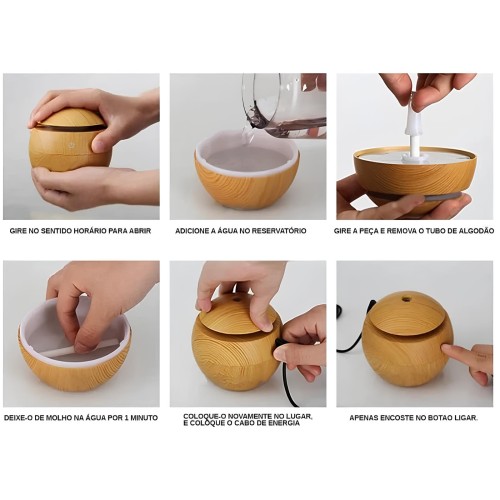 GIRE NO SENTIDO HORÁRIO PARA ABRIR

ADICIONE A ÁGUA NO RESERVATÓRIO

GIRE A PEÇA E REMOVA O TUBO DE ALGODÃO

DEIXE-O DE MOLHO NA ÁGUA POR 1 MINUTO

COLOQUE-O NOVAMENTE NO LUGAR, E COLOQUE O CABO DE ENERGIA

APENAS ENCOSTE NO BOTAO LIGAR.