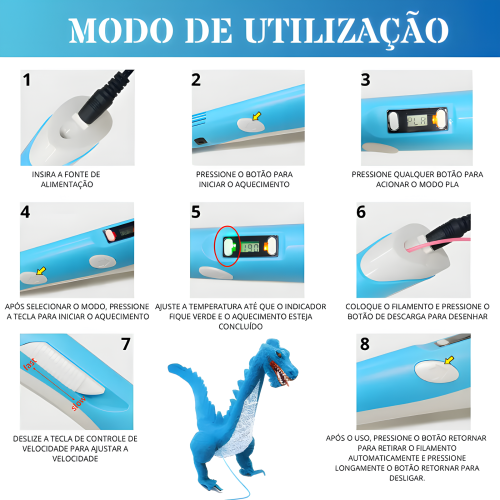 MODO DE UTILIZAÇÃO

1
INSIRA A FONTE DE ALIMENTAÇÃO

2
PRESSIONE O BOTÃO PARA INICIAR O AQUECIMENTO

3
PLA
PRESSIONE QUALQUER BOTÃO PARA ACIONAR O MODO PLA

4
APÓS SELECIONAR O MODO, PRESSIONE A TECLA PARA INICIAR O AQUECIMENTO

5
190
AJUSTE A TEMPERATURA ATÉ QUE O INDICADOR FIQUE VERDE E O AQUECIMENTO ESTEJA CONCLUÍDO

6
COLOQUE O FILAMENTO E PRESSIONE O BOTÃO DE DESCARGA PARA DESENHAR

7
fast
slow
DESLIZE A TECLA DE CONTROLE DE VELOCIDADE PARA AJUSTAR A VELOCIDADE

8
APÓS O USO, PRESSIONE O BOTÃO RETORNAR PARA RETIRAR O FILAMENTO AUTOMATICAMENTE E PRESSIONE LONGAMENTE O BOTÃO RETORNAR PARA DESLIGAR.