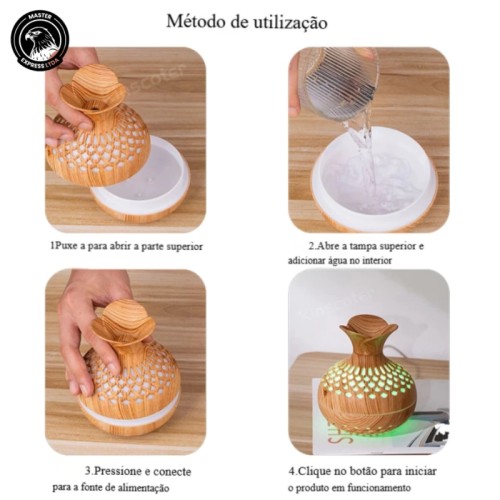 MASTER
EXPRESS LTDA

Método de utilização

1Puxe a para abrir a parte superior

2.Abre a tampa superior e adicionar água no interior

3.Pressione e conecte para a fonte de alimentação

4.Clique no botão para iniciar o produto em funcionamento