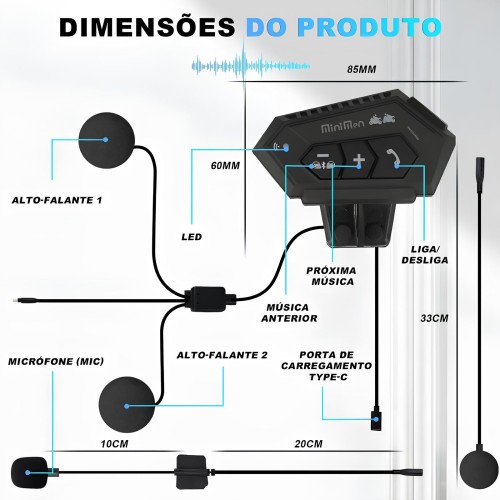 DIMENSÕES DO PRODUTO

85MM

MiniMen

60MM

ALTO-FALANTE 1

LED

LIGA/ DESLIGA

PRÓXIMA MÚSICA

MÚSICA ANTERIOR

33CM

MICRÓFONE (MIC)

ALTO-FALANTE 2

PORTA DE CARREGAMENTO TYPE-C

10CM

20CM