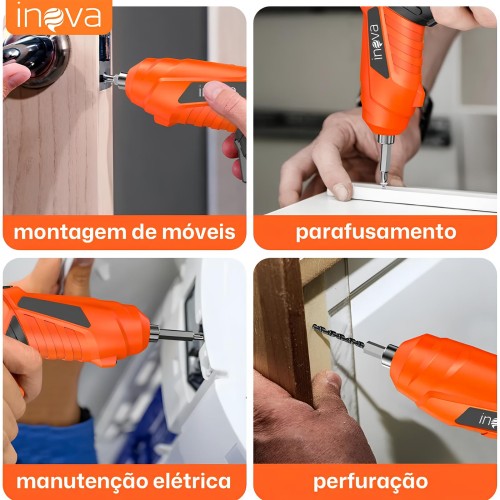 inova

inova

montagem de móveis

parafusamento

manutenção elétrica

perfuração